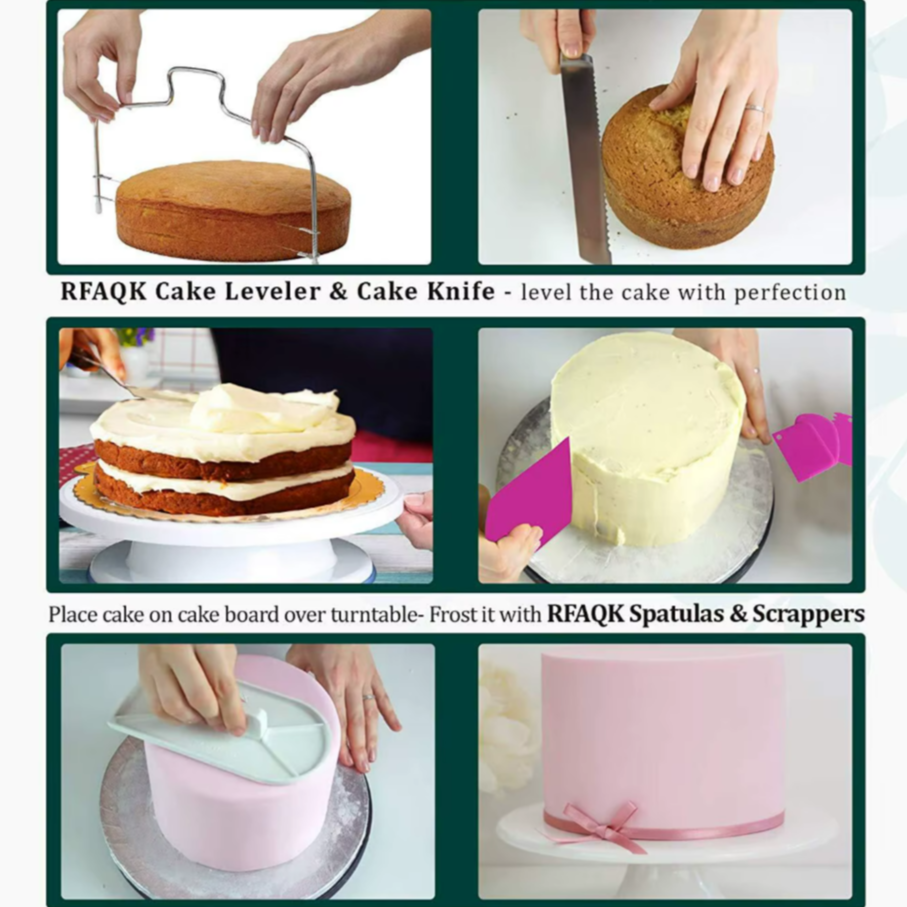 RFAQK Cake Leveler & Cake Knife - level the cake with perfection

Place cake on cake board over turntable- Frost it with RFAQK Spatulas & Scrappers